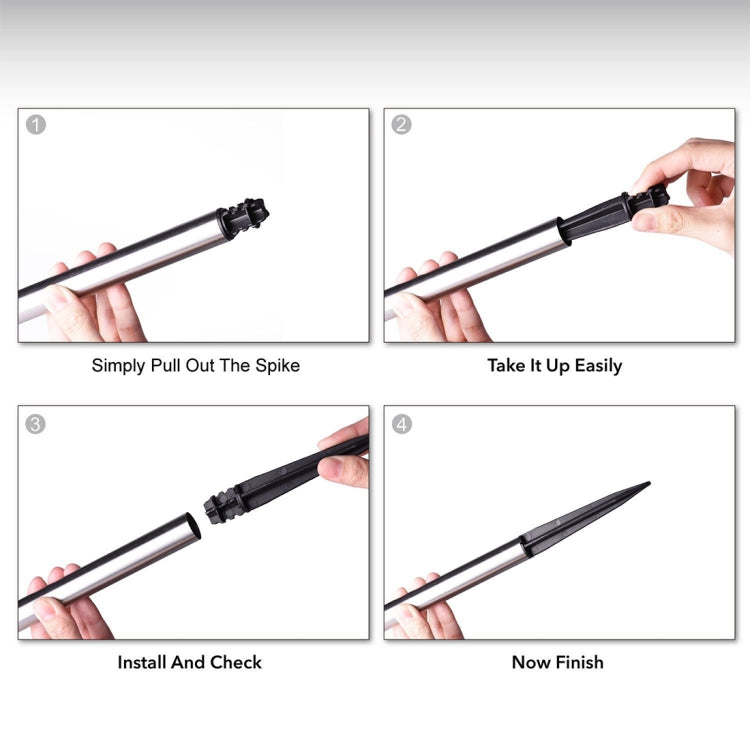 1

Simply Pull Out The Spike

2

Take It Up Easily

3

Install And Check

4

Now Finish