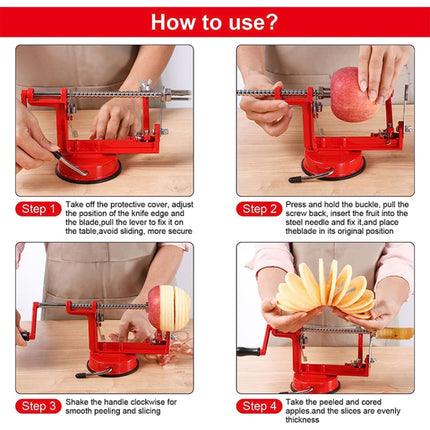 How to use?

Step 1 Take off the protective cover, adjust the position of the knife edge and the blade,pull the lever to fix it on the table,avoid sliding, more secure

Step 2 Press and hold the buckle, pull the screw back, insert the fruit into the steel needle and fix it,and place theblade in its original position

Step 3 Shake the handle clockwise for smooth peeling and slicing

Step 4 Take the peeled and cored apples.and the slices are evenly thickness