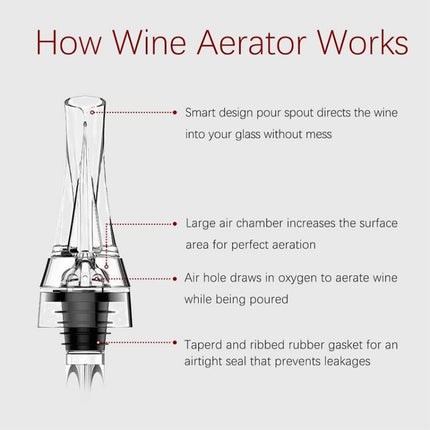 How Wine Aerator Works

Smart design pour spout directs the wine into your glass without mess

Large air chamber increases the surface area for perfect aeration

Air hole draws in oxygen to aerate wine while being poured

Taperd and ribbed rubber gasket for an airtight seal that prevents leakages