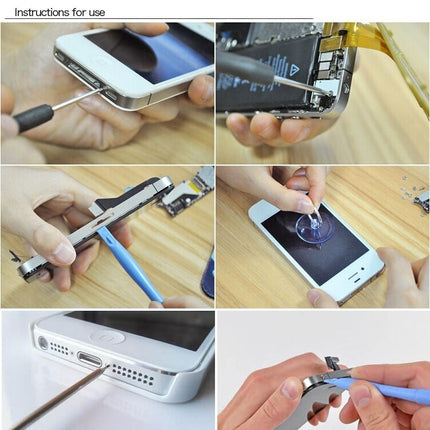 Instructions for use