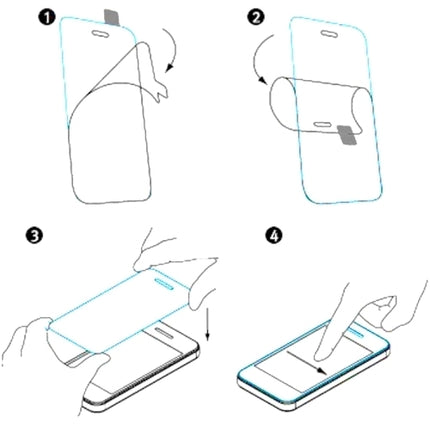 1
2
3
4