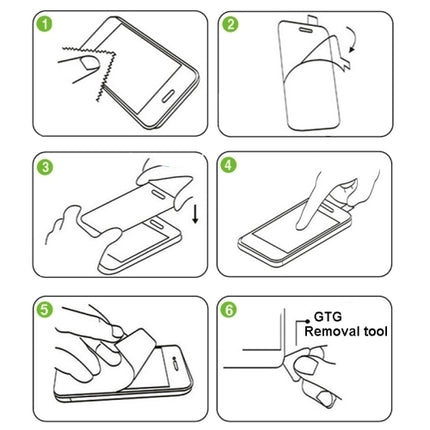 1

2

3

4

5

6

GTG
Removal tool