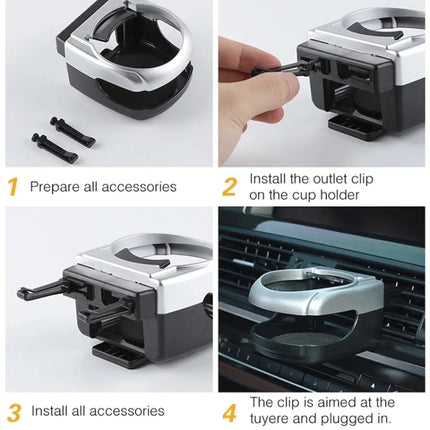 1 Prepare all accessories

2 Install the outlet clip on the cup holder

3 Install all accessories

4 The clip is aimed at the tuyere and plugged in.