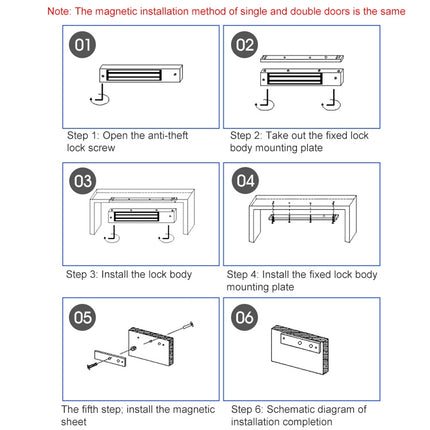 Note: The magnetic installation method of single and double doors is the same

01

Step 1: Open the anti-theft lock screw

02

Step 2: Take out the fixed lock body mounting plate

03

Step 3: Install the lock body

04

Step 4: Install the fixed lock body mounting plate

05

The fifth step; install the magnetic sheet

06

Step 6: Schematic diagram of installation completion