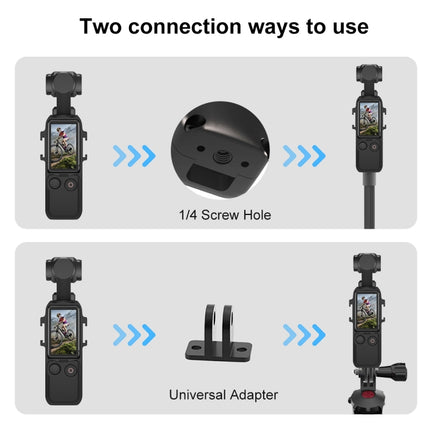 Two connection ways to use

1/4 Screw Hole

Universal Adapter