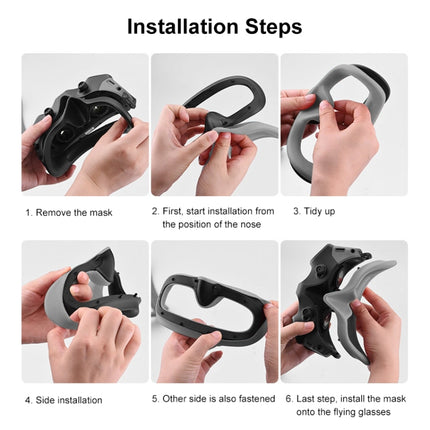 Installation Steps

1. Remove the mask

2. First, start installation from the position of the nose

3. Tidy up

4. Side installation

5. Other side is also fastened

6. Last step, install the mask onto the flying glasses