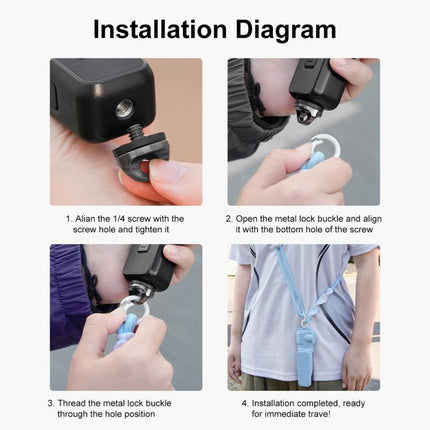 Installation Diagram

1. Alian the 1/4 screw with the screw hole and tighten it

2. Open the metal lock buckle and align it with the bottom hole of the screw

3. Thread the metal lock buckle through the hole position

4. Installation completed, ready for immediate trave!