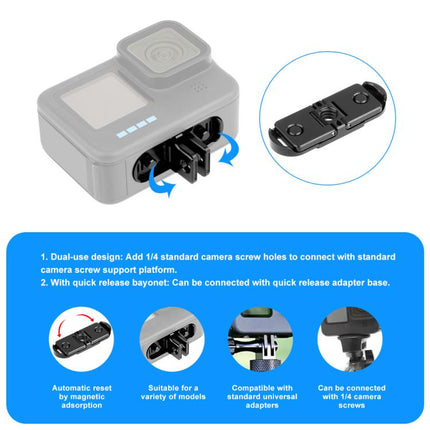 1. Dual-use design: Add 1/4 standard camera screw holes to connect with standard camera screw support platform.
2. With quick release bayonet: Can be connected with quick release adapter base.

Automatic reset by magnetic adsorption

Suitable for a variety of models

Compatible with standard universal adapters

Can be connected with 1/4 camera screws