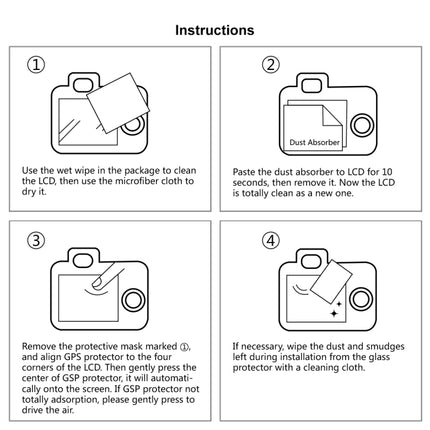 Instructions

①

Use the wet wipe in the package to clean the LCD, then use the microfiber cloth to dry it.

②

Dust Absorber

Paste the dust absorber to LCD for 10 seconds, then remove it. Now the LCD is totally clean as a new one.

③

Remove the protective mask marked ①, and align GPS protector to the four corners of the LCD. Then gently press the center of GSP protector, it will automatically onto the screen. If GSP protector not totally adsorption, please gently press to drive the air.

④

If necessary, wipe the dust and smudges left during installation from the glass protector with a cleaning cloth.