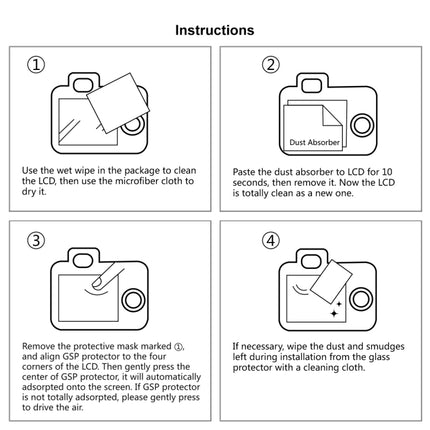 Instructions

①

Use the wet wipe in the package to clean the LCD, then use the microfiber cloth to dry it.

②

Dust Absorber

Paste the dust absorber to LCD for 10 seconds, then remove it. Now the LCD is totally clean as a new one.

③

Remove the protective mask marked ①, and align GSP protector to the four corners of the LCD. Then gently press the center of GSP protector, it will automatically adsorpted onto the screen. If GSP protector is not totally adsorpted, please gently press to drive the air.

④

If necessary, wipe the dust and smudges left during installation from the glass protector with a cleaning cloth.