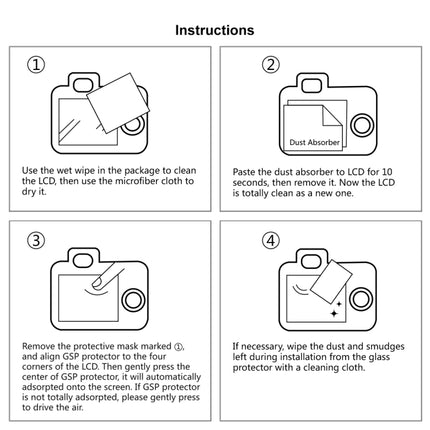 Instructions

①

Use the wet wipe in the package to clean the LCD, then use the microfiber cloth to dry it.

②

Dust Absorber

Paste the dust absorber to LCD for 10 seconds, then remove it. Now the LCD is totally clean as a new one.

③

Remove the protective mask marked ①, and align GSP protector to the four corners of the LCD. Then gently press the center of GSP protector, it will automatically adsorpted onto the screen. If GSP protector is not totally adsorpted, please gently press to drive the air.

④

If necessary, wipe the dust and smudges left during installation from the glass protector with a cleaning cloth.