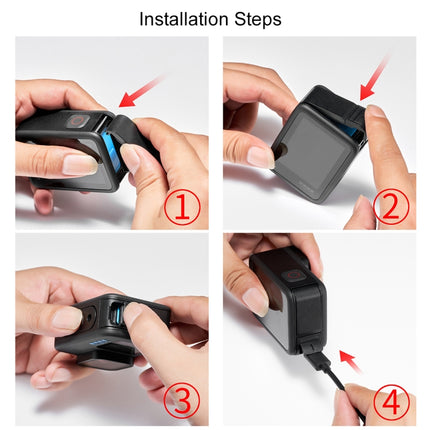 Installation Steps

①

②

③

④