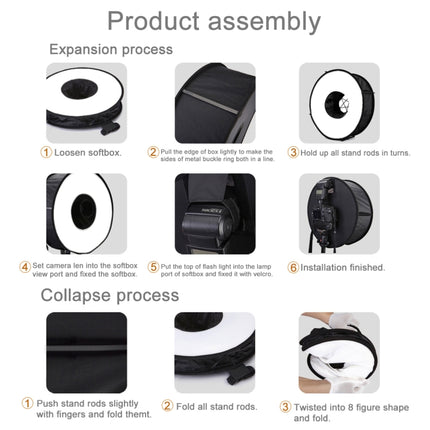 Product assembly

Expansion process

① Loosen softbox.

② Pull the edge of box lightly to make the sides of metal buckle ring both in a line.

③ Hold up all stand rods in turns.

④ Set camera len into the softbox view port and fixed the softbox.

⑤ Put the top of flash light into the lamp port of softbox and fixed it with velcro.

⑥ Installation finished.

Collapse process

① Push stand rods slightly with fingers and fold themt.

② Fold all stand rods.

③ Twisted into 8 figure shape and fold.