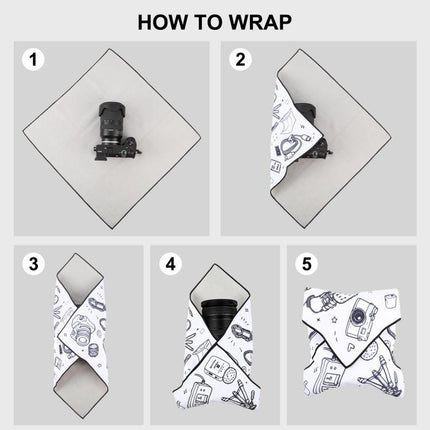 HOW TO WRAP

1

2

3

4

5