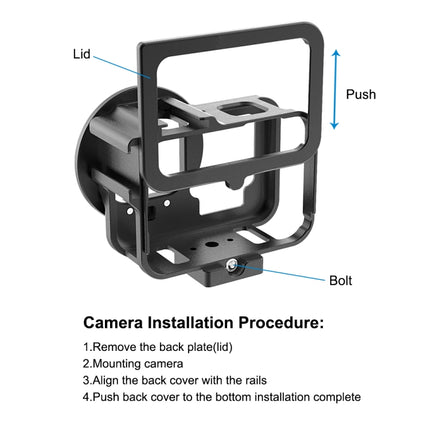 Lid

Push

Bolt

Camera Installation Procedure:

1.Remove the back plate(lid)
2.Mounting camera
3.Align the back cover with the rails
4.Push back cover to the bottom installation complete