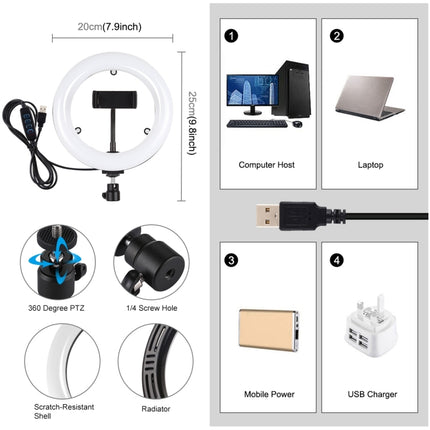 20cm(7.9inch)

25cm(9.8inch)

360 Degree PTZ

1/4 Screw Hole

Scratch-Resistant Shell

Radiator

1

Computer Host

2

Laptop

3

Mobile Power

4

USB Charger