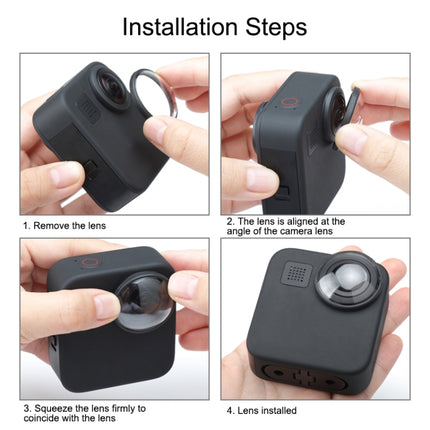 Installation Steps

1. Remove the lens

2. The lens is aligned at the angle of the camera lens

3. Squeeze the lens firmly to coincide with the lens

4. Lens installed