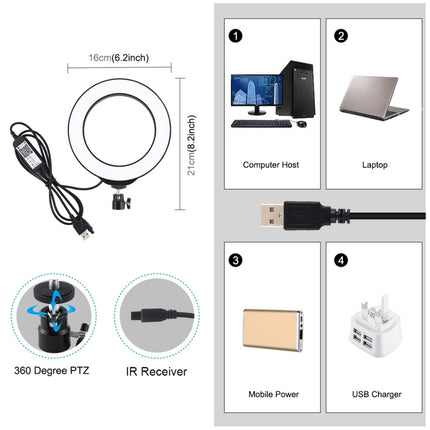 16cm(6.2inch)

21cm(8.2inch)

360 Degree PTZ

IR Receiver

1

Computer Host

2

Laptop

3

Mobile Power

4

USB Charger