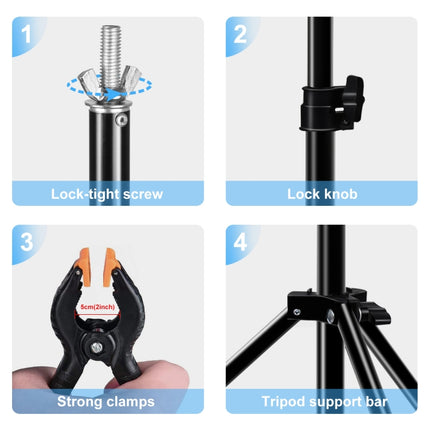 1

Lock-tight screw

2

Lock knob

3

5cm(2inch)

Strong clamps

4

Tripod support bar