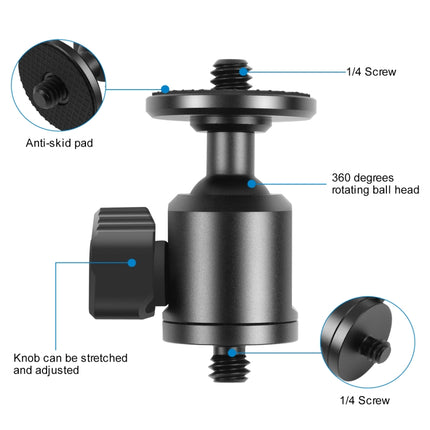 1/4 Screw

Anti-skid pad

360 degrees rotating ball head

Knob can be stretched and adjusted

1/4 Screw