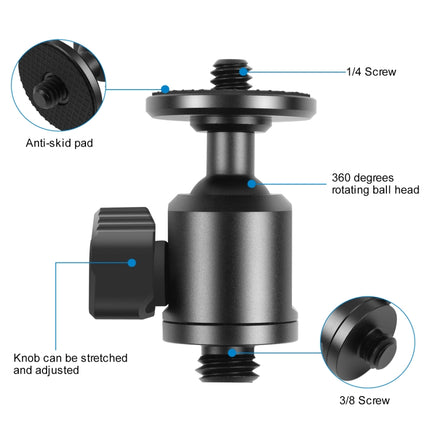 1/4 Screw

Anti-skid pad

360 degrees rotating ball head

Knob can be stretched and adjusted

3/8 Screw