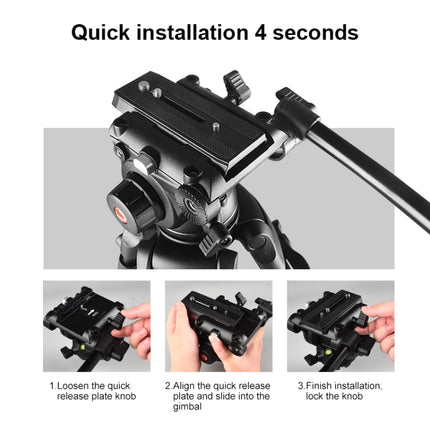 Quick installation 4 seconds

1.Loosen the quick release plate knob

2.Align the quick release plate and slide into the gimbal

3.Finish installation, lock the knob