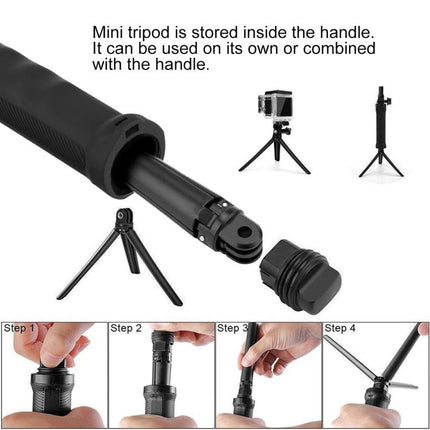 Mini tripod is stored inside the handle. It can be used on its own or combined with the handle.

Step 1

Step 2

Step 3

Step 4