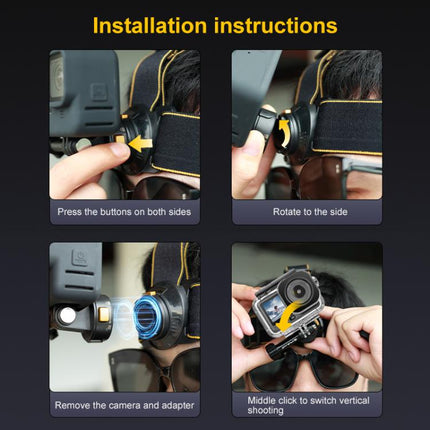 Installation instructions

Press the buttons on both sides

Rotate to the side

Remove the camera and adapter

Middle click to switch vertical shooting