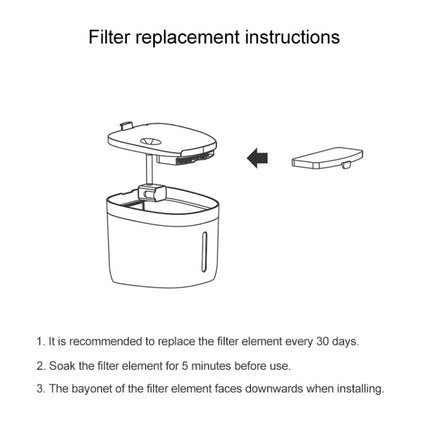 Filter replacement instructions

1. It is recommended to replace the filter element every 30 days.

2. Soak the filter element for 5 minutes before use.

3. The bayonet of the filter element faces downwards when installing.