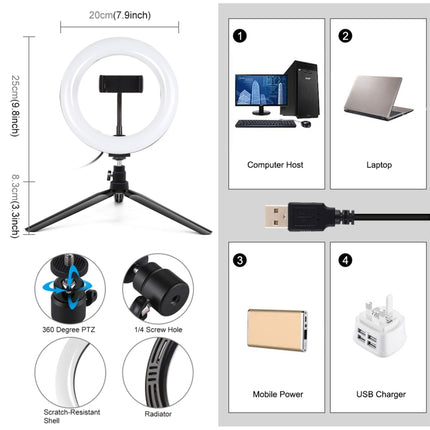 20cm(7.9inch)

25cm(9.8inch)

8.3cm(3.3inch)

360 Degree PTZ

1/4 Screw Hole

Scratch-Resistant Shell

Radiator

1

Computer Host

2

Laptop

3

Mobile Power

4

USB Charger