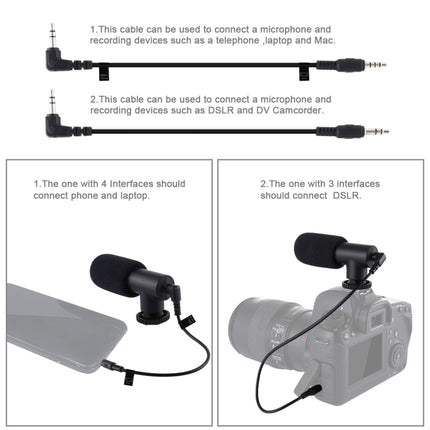 1.This cable can be used to connect a microphone and recording devices such as a telephone ,laptop and Mac.

2.This cable can be used to connect a microphone and recording devices such as DSLR and DV Camcorder.

1.The one with 4 Interfaces should connect phone and laptop.

2.The one with 3 interfaces should connect DSLR.