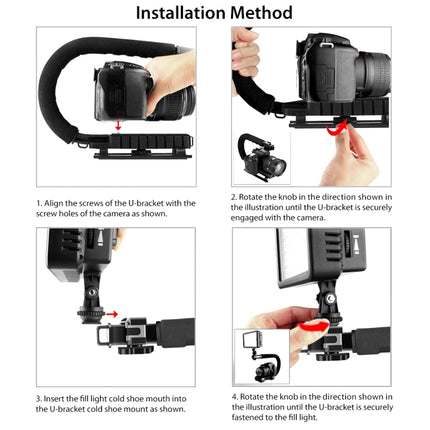 Installation Method

1. Align the screws of the U-bracket with the screw holes of the camera as shown.

2. Rotate the knob in the direction shown in the illustration until the U-bracket is securely engaged with the camera.

3. Insert the fill light cold shoe mouth into the U-bracket cold shoe mount as shown.

4. Rotate the knob in the direction shown in the illustration until the U-bracket is securely fastened to the fill light.