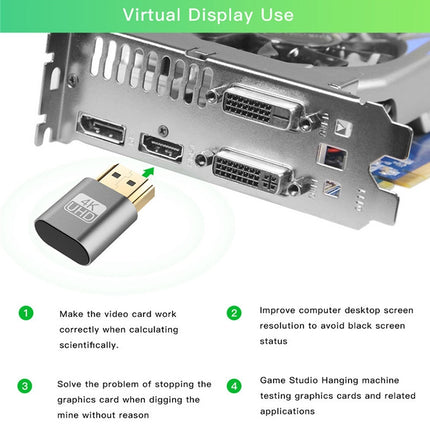 Virtual Display Use

4K UHD

1 Make the video card work correctly when calculating scientifically.

2 Improve computer desktop screen resolution to avoid black screen status

3 Solve the problem of stopping the graphics card when digging the mine without reason

4 Game Studio Hanging machine testing graphics cards and related applications