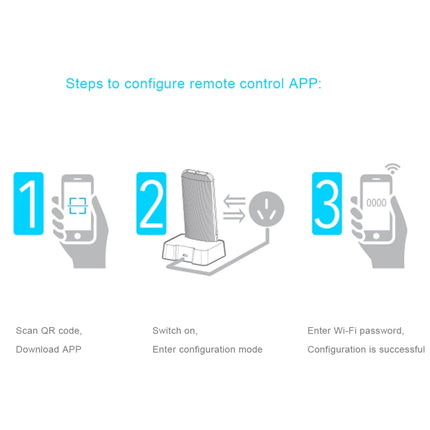 Steps to configure remote control APP:

1

2

3

0000

Scan QR code,
Download APP

Switch on,
Enter configuration mode

Enter Wi-Fi password,
Configuration is successful