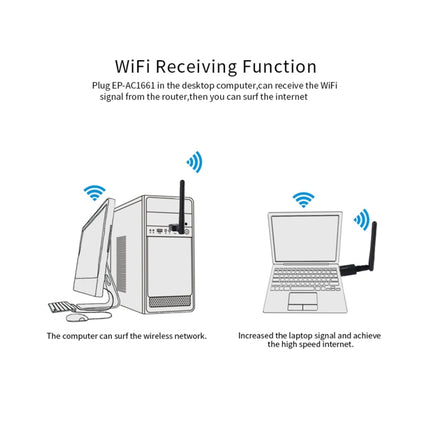 WiFi Receiving Function

Plug EP-AC1661 in the desktop computer,can receive the WiFi signal from the router,then you can surf the internet

The computer can surf the wireless network.

Increased the laptop signal and achieve the high speed internet.