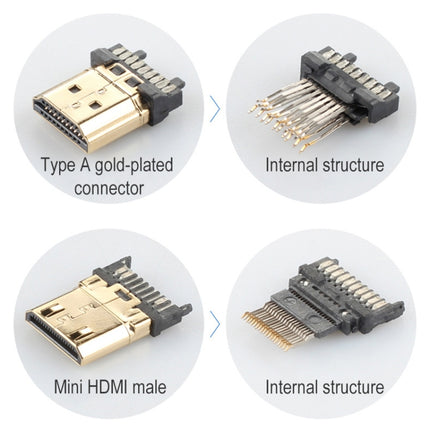 Type A gold-plated connector

Internal structure

Mini HDMI male

Internal structure