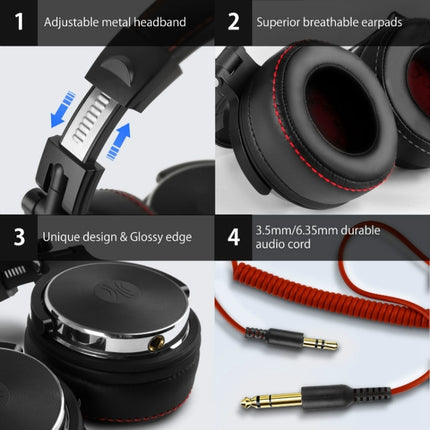 1 Adjustable metal headband

2 Superior breathable earpads

3 Unique design & Glossy edge

4 3.5mm/6.35mm durable audio cord