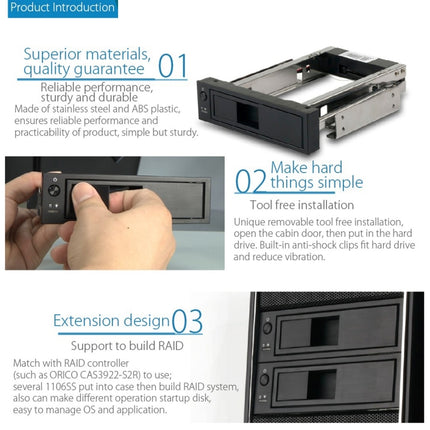 Product Introduction

Superior materials, quality guarantee 01

Reliable performance, sturdy and durable

Made of stainless steel and ABS plastic, ensures reliable performance and practicability of product, simple but sturdy.

02 Make hard things simple

Tool free installation

Unique removable tool free installation, open the cabin door, then put in the hard drive. Built-in anti-shock clips fit hard drive and reduce vibration.

Extension design 03

Support to build RAID

Match with RAID controller (such as ORICO CAS3922-S2R) to use; several 1106SS put into case then build RAID system, also can make different operation startup disk, easy to manage OS and application.