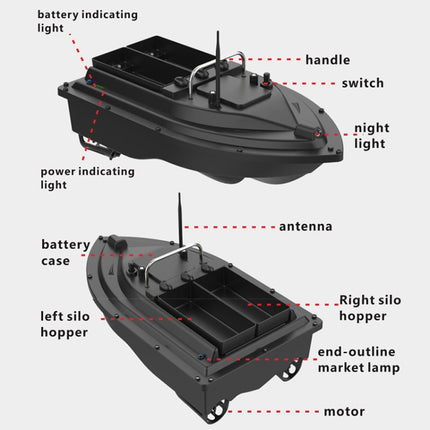 battery indicating light

handle

switch

night light

power indicating light

antenna

battery case

Right silo hopper

left silo hopper

end-outline market lamp

motor