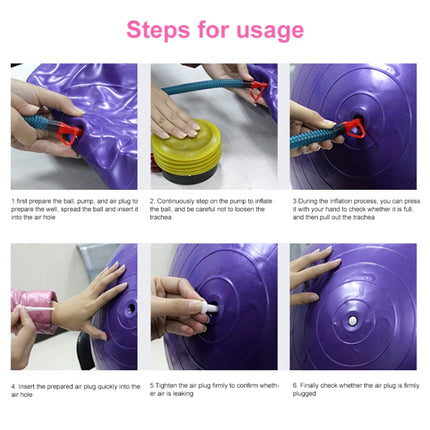 Steps for usage

1.first prepare the ball, pump, and air plug to prepare the well, spread the ball and insert it into the air hole

2. Continuously step on the pump to inflate the ball, and be careful not to loosen the trachea

3.During the inflation process, you can press it with your hand to check whether it is full, and then pull out the trachea

4. Insert the prepared air plug quickly into the air hole

5.Tighten the air plug firmly to confirm whether air is leaking

6. Finally check whether the air plug is firmly plugged