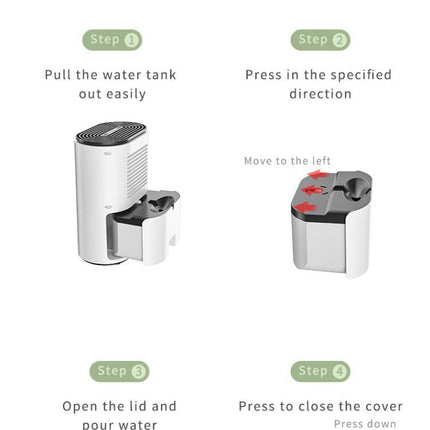 Step ①

Pull the water tank out easily

Step ②

Press in the specified direction

Move to the left

Step ③

Open the lid and pour water

Step ④

Press to close the cover

Press down