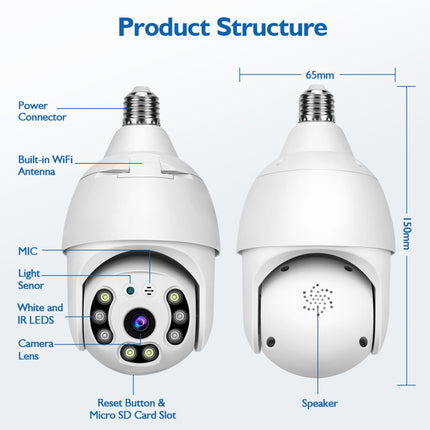 Product Structure

Power Connector

Built-in WiFi Antenna

MIC

Light Senor

White and IR LEDS

Camera Lens

Reset Button & Micro SD Card Slot

65mm

150mm

Speaker