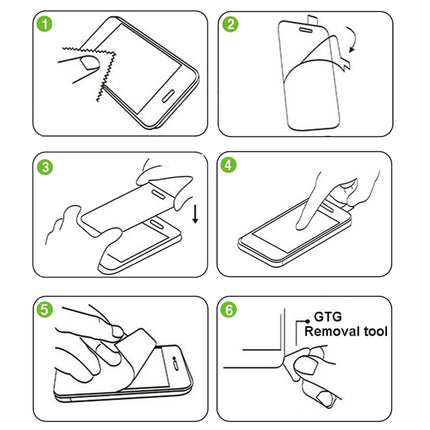 1

2

3

4

5

6

GTG
Removal tool