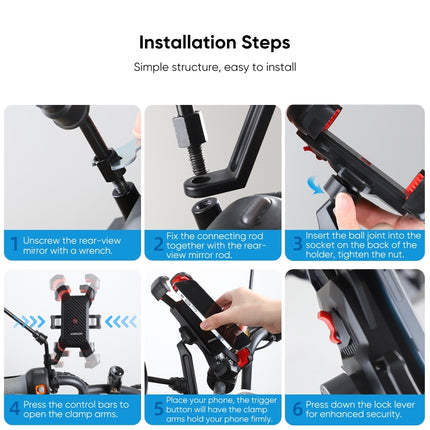 Installation Steps

Simple structure, easy to install

1 Unscrew the rear-view mirror with a wrench.

2 Fix the connecting rod together with the rear-view mirror rod.

3 Insert the ball joint into the socket on the back of the holder, tighten the nut.

4 Press the control bars to open the clamp arms.

5 Place your phone, the trigger button will have the clamp arms hold your phone firmly.

6 Press down the lock lever for enhanced security.