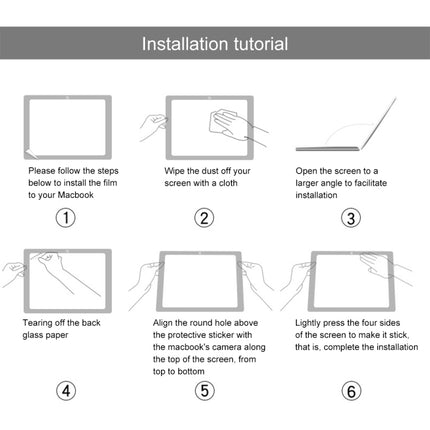 Installation tutorial

Please follow the steps below to install the film to your Macbook

①

Wipe the dust off your screen with a cloth

②

Open the screen to a larger angle to facilitate installation

③

Tearing off the back glass paper

④

Align the round hole above the protective sticker with the macbook's camera along the top of the screen, from top to bottom

⑤

Lightly press the four sides of the screen to make it stick, that is, complete the installation

⑥