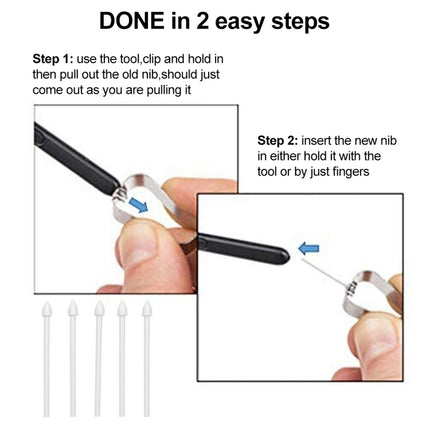 DONE in 2 easy steps

Step 1: use the tool,clip and hold in then pull out the old nib,should just come out as you are pulling it

Step 2: insert the new nib in either hold it with the tool or by just fingers