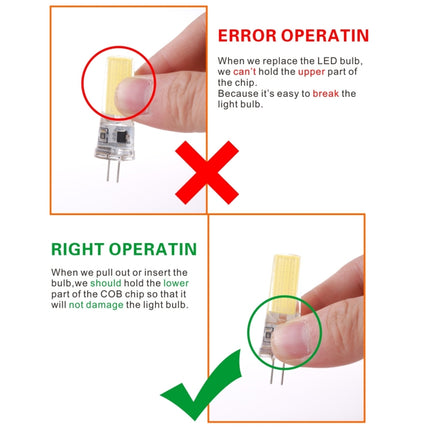 ERROR OPERATIN

When we replace the LED bulb, we can't hold the upper part of the chip.
Because it's easy to break the light bulb.

RIGHT OPERATIN

When we pull out or insert the bulb,we should hold the lower part of the COB chip so that it will not damage the light bulb.