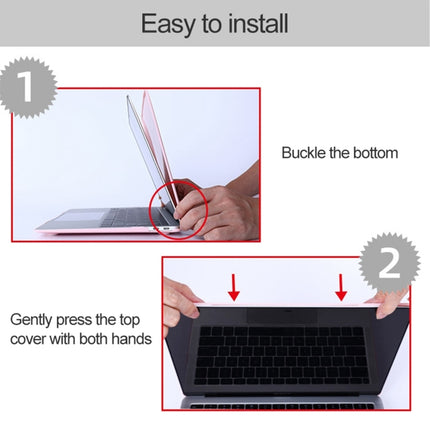 Easy to install

1

Buckle the bottom

2

Gently press the top cover with both hands