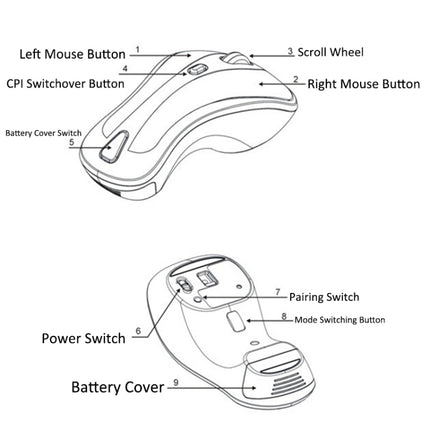 Left Mouse Button 1
3 Scroll Wheel
4
CPI Switchover Button
2 Right Mouse Button
Battery Cover Switch
5

7 Pairing Switch
8 Mode Switching Button
Power Switch 6
Battery Cover 9