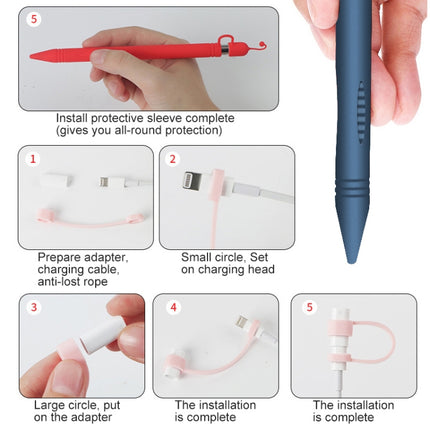 5

Install protective sleeve complete (gives you all-round protection)

1

Prepare adapter, charging cable, anti-lost rope

2

Small circle, Set on charging head

3

Large circle, put on the adapter

4

The installation is complete

5

The installation is complete